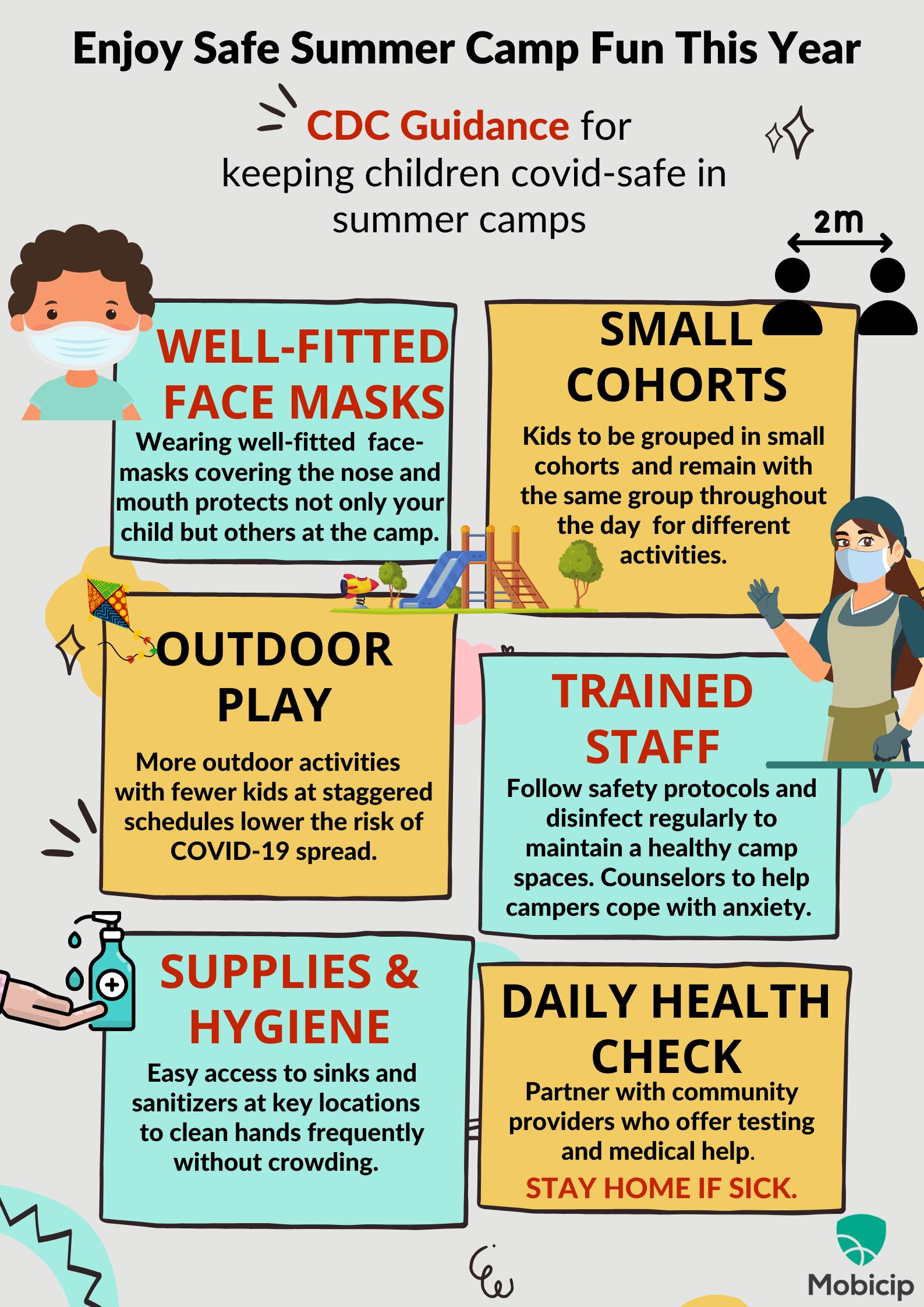 Enjoy Safe Summer Camp Fun This Year

CDC Guidance for keeping children covid-safe in summer camps

2m

WELL-FITTED FACE MASKS

Wearing well-fitted face-masks covering the nose and mouth protects not only your child but others at the camp.

SMALL COHORTS

Kids to be grouped in small cohorts and remain with the same group throughout the day for different activities.

OUTDOOR PLAY

More outdoor activities with fewer kids at staggered schedules lower the risk of COVID-19 spread.

TRAINED STAFF

Follow safety protocols and disinfect regularly to maintain a healthy camp spaces. Counselors to help campers cope with anxiety.

SUPPLIES & HYGIENE

Easy access to sinks and sanitizers at key locations to clean hands frequently without crowding.

DAILY HEALTH CHECK

Partner with community providers who offer testing and medical help.

STAY HOME IF SICK.

Mobicip